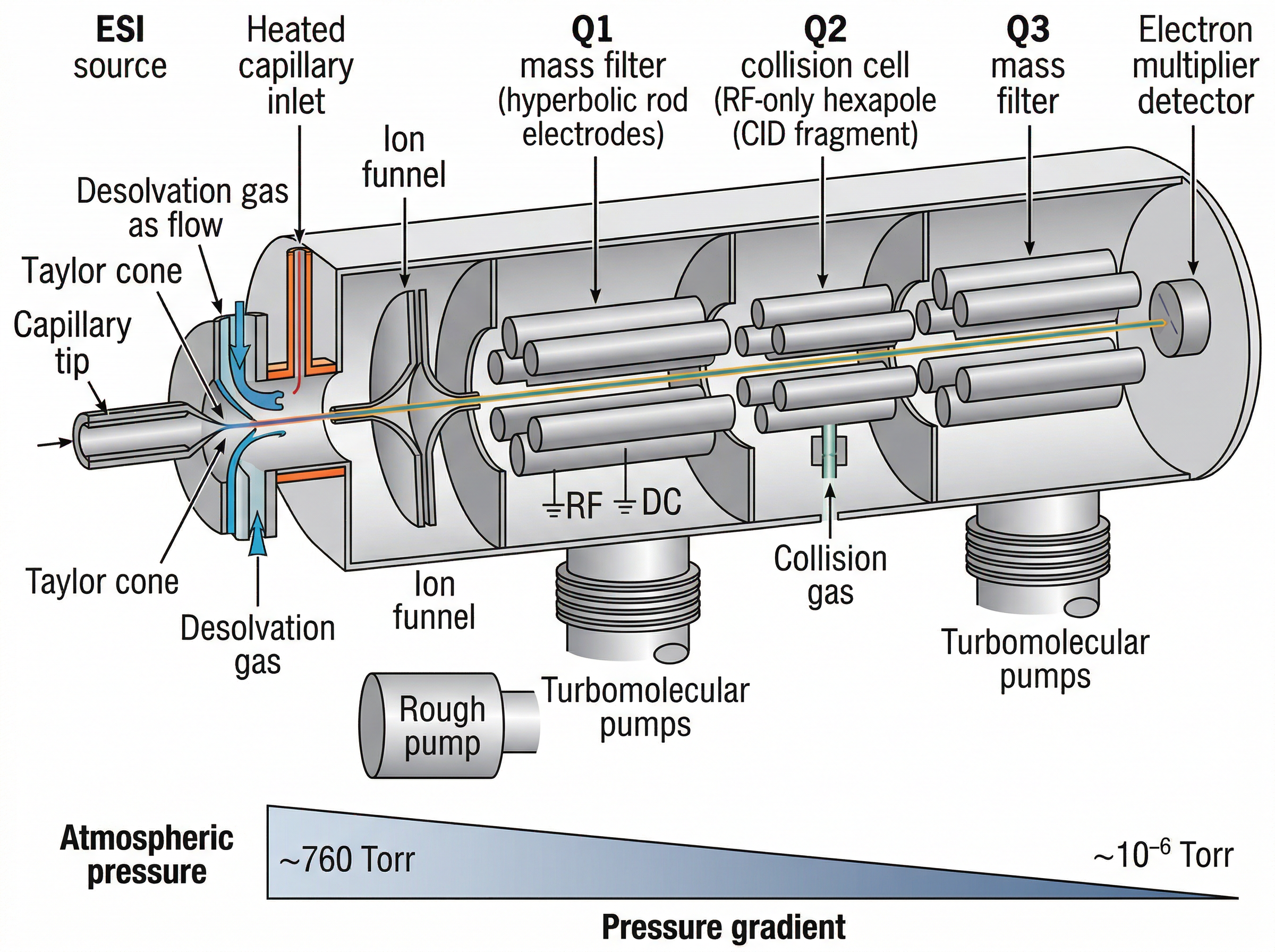 ESI source

Heated capillary inlet

Q1 mass filter (hyperbolic rod electrodes)

Q2 collision cell (RF-only hexapole (CID fragment)

Q3 mass filter

Electron multiplier detector

Ion funnel

Desolvation gas as flow

Taylor cone

Capillary tip

RF DC

Taylor cone

Desolvation gas

Ion funnel

Collision gas

Turbomolecular pumps

Rough pump

Turbomolecular pumps

Atmospheric pressure

~760 Torr

~$10^{-6}$ Torr

Pressure gradient